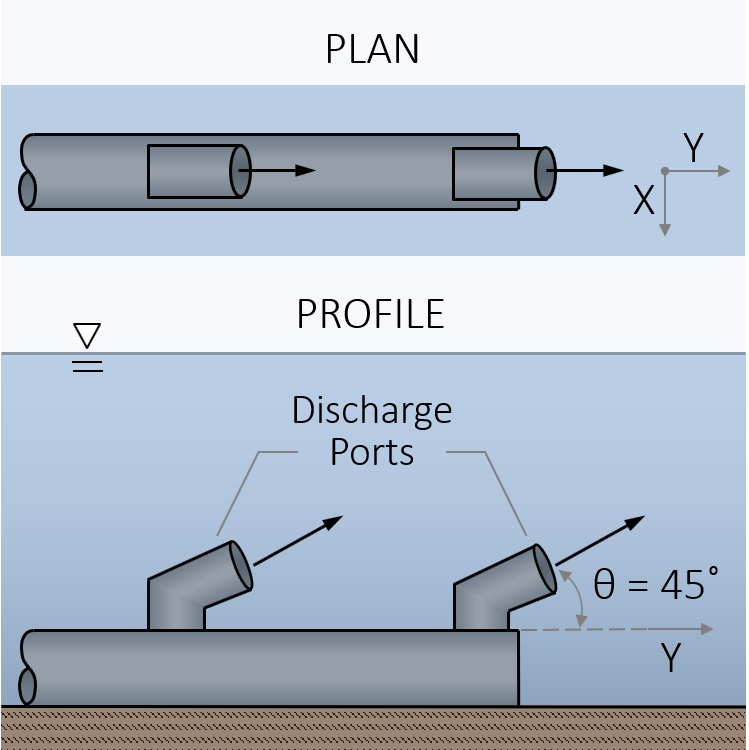 PLAN

Y
X

PROFILE

Discharge Ports

$\theta = 45°$

Y